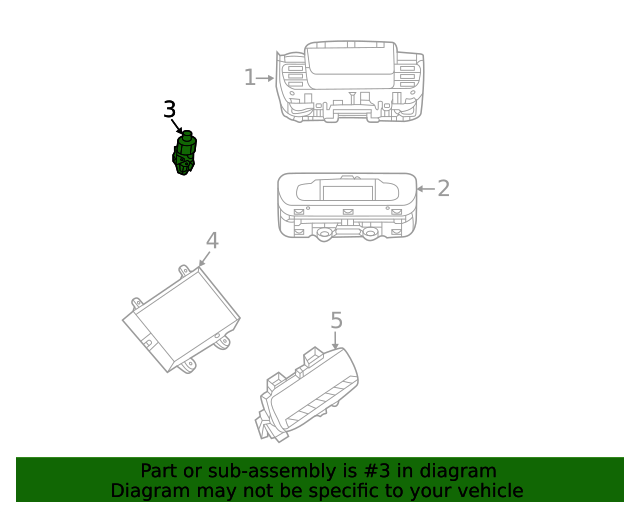 1
3
2
4
5
Part or sub-assembly is #3 in diagram
Diagram may not be specific to your vehicle