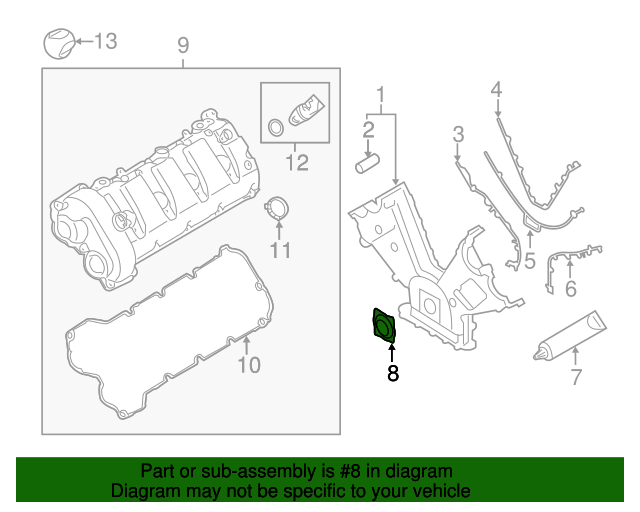 13
9
12
11
10
1
2
3
4
5
6
7
8

Part or sub-assembly is #8 in diagram
Diagram may not be specific to your vehicle