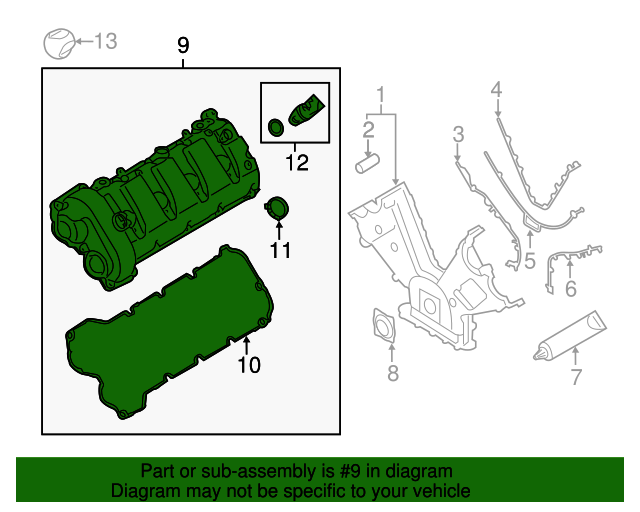 13
9
12
11
10
1
2
3
4
5
6
7
8

Part or sub-assembly is #9 in diagram
Diagram may not be specific to your vehicle