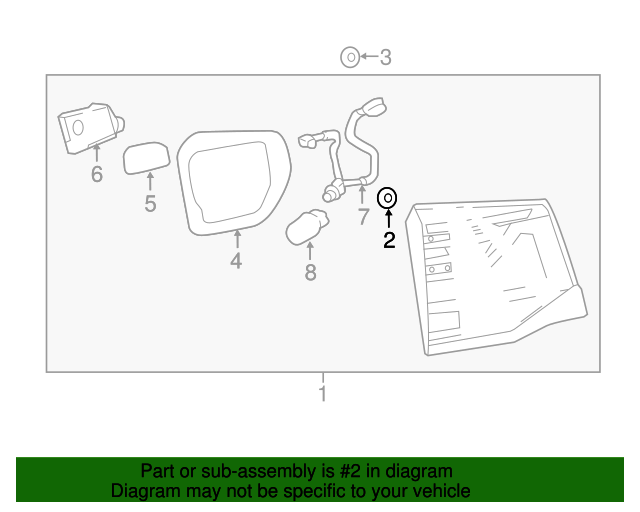 3

6

5

4

8

7

2

1

Part or sub-assembly is #2 in diagram
Diagram may not be specific to your vehicle