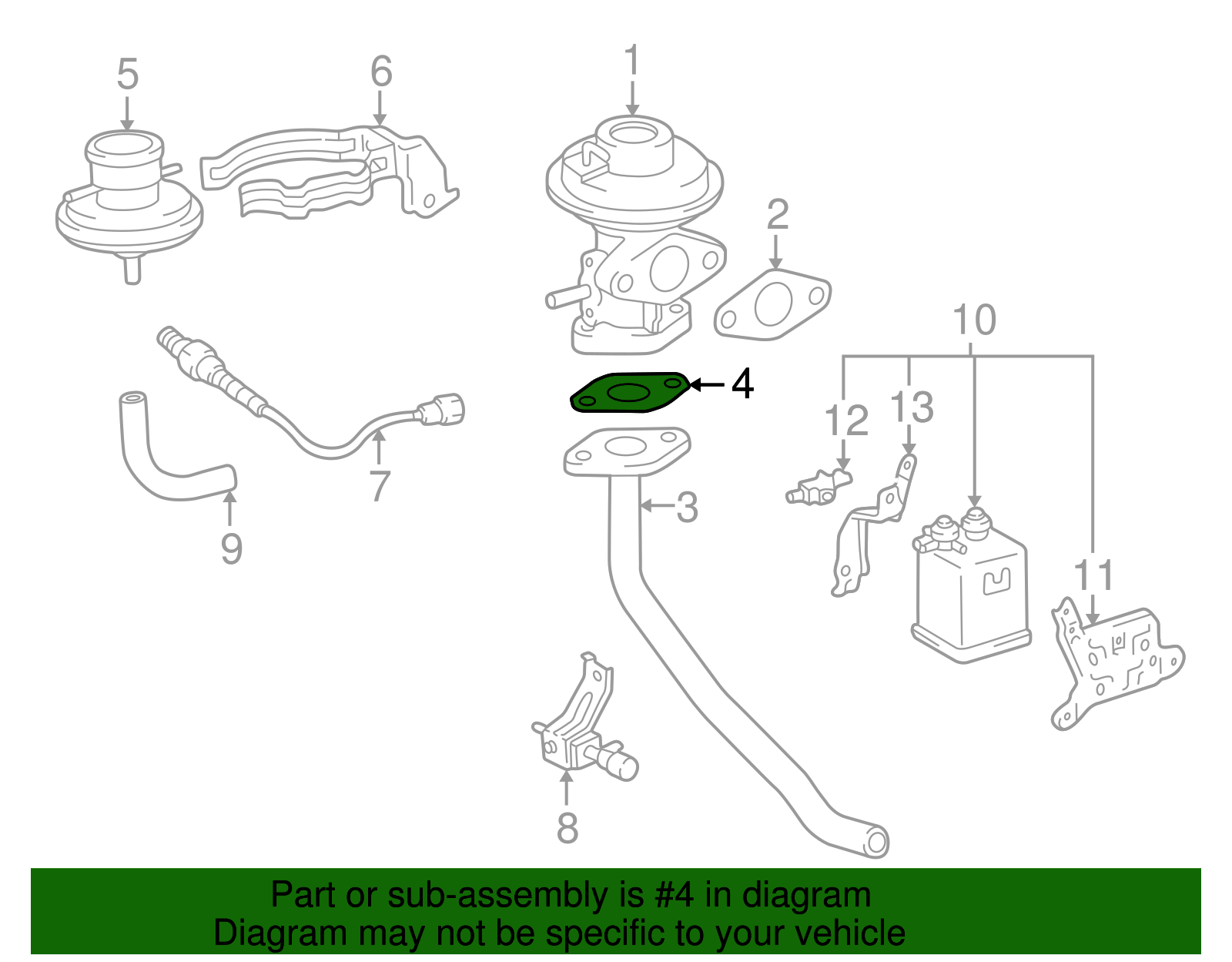 5
6
1
2
10
4
12
13
7
3
9
11
8

Part or sub-assembly is #4 in diagram
Diagram may not be specific to your vehicle