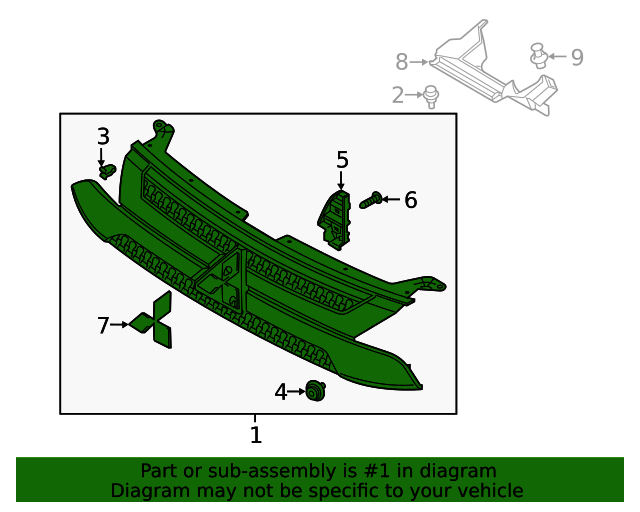 8
9
2
3
5
6
7
4
1

Part or sub-assembly is #1 in diagram
Diagram may not be specific to your vehicle