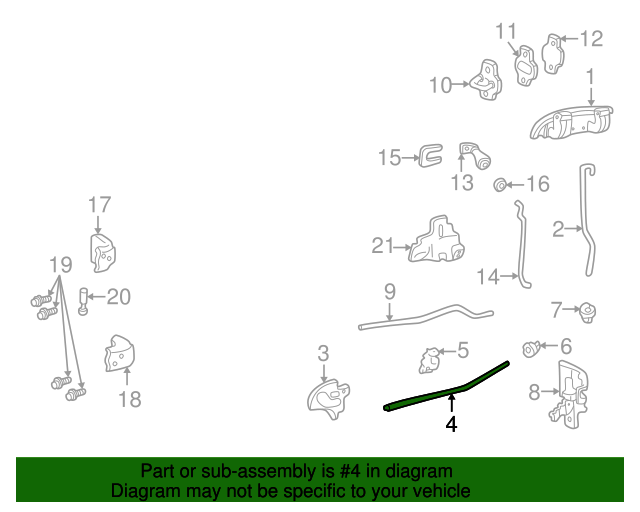 11
12
10
1
15
13
16
17
2
21
19
14
20
9
7
3
5
6
18
8
4

Part or sub-assembly is #4 in diagram
Diagram may not be specific to your vehicle