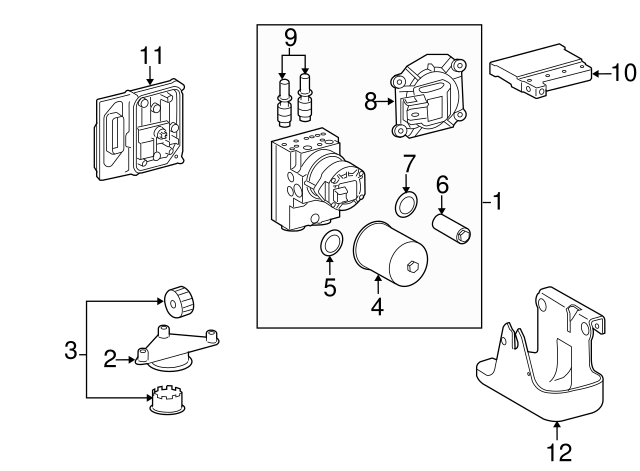 11
9
8
10
7
6
1
5
4
3
2
12