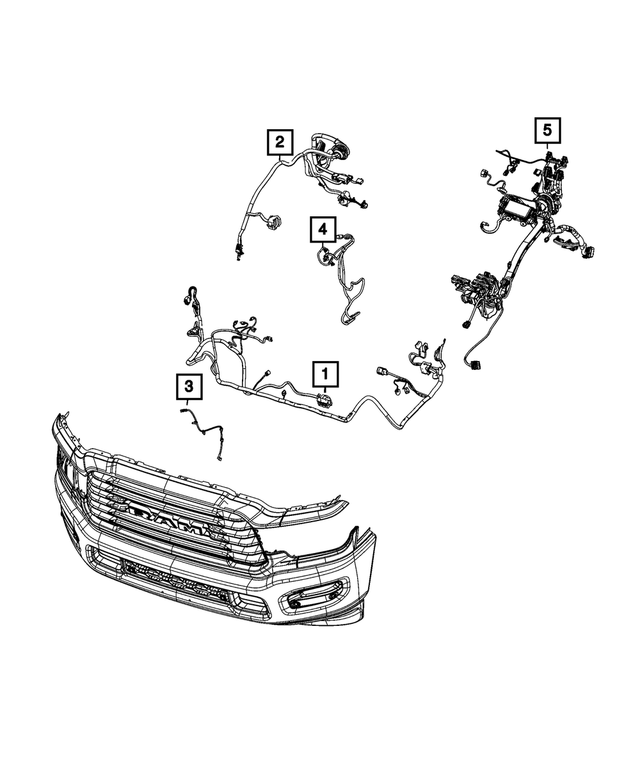 2
5
4
1
3
RAM