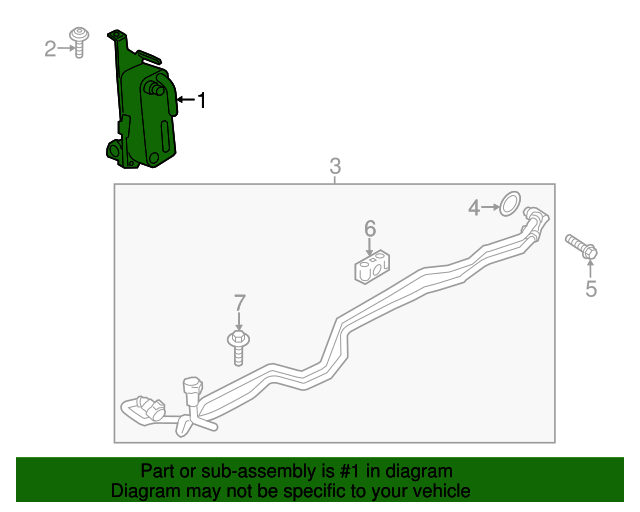 2
1
3
4
6
5
7

Part or sub-assembly is #1 in diagram
Diagram may not be specific to your vehicle