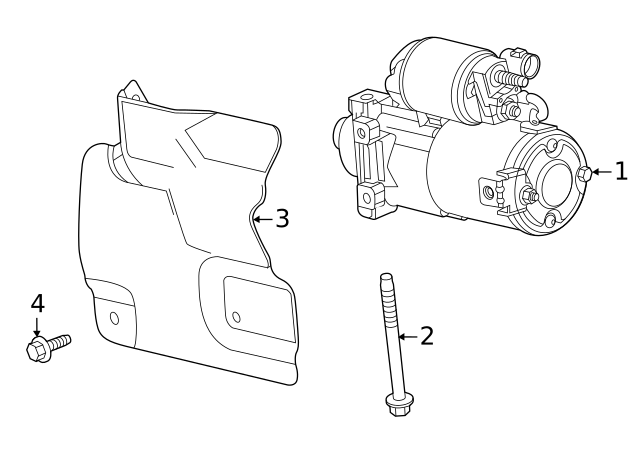 1
3
4
2