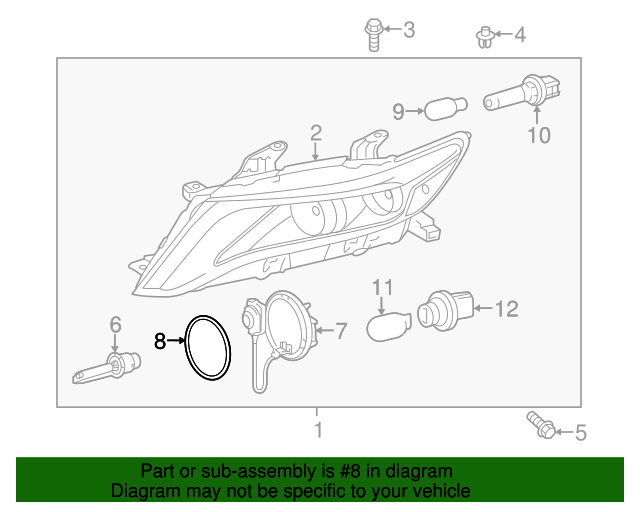 3
4
9
10
2
11
12
6
8
7
1
5

Part or sub-assembly is #8 in diagram
Diagram may not be specific to your vehicle