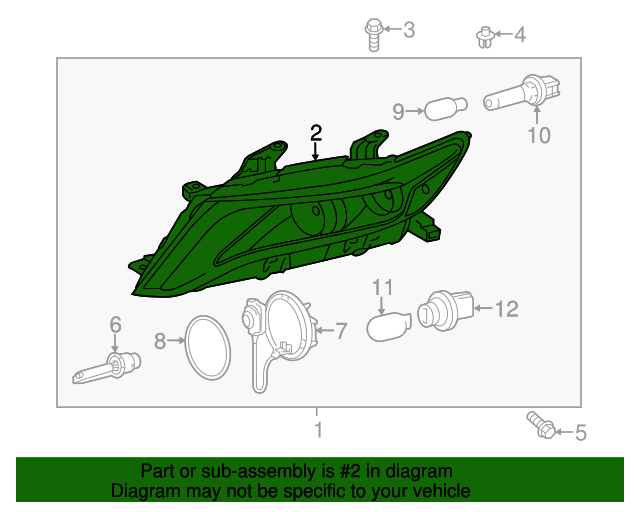 3
4
9
10
2
11
12
6
8
7
1
5

Part or sub-assembly is #2 in diagram
Diagram may not be specific to your vehicle