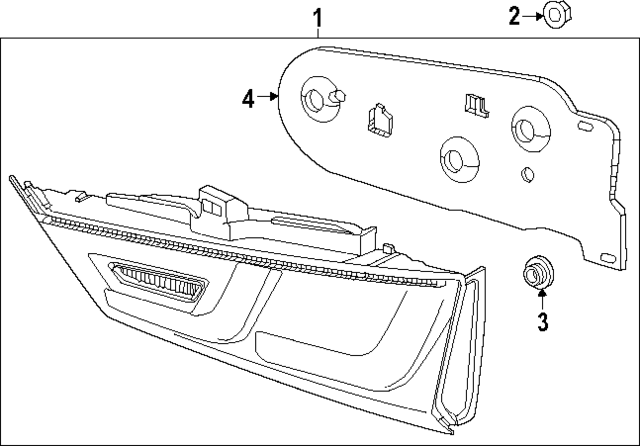 1
2
4
3