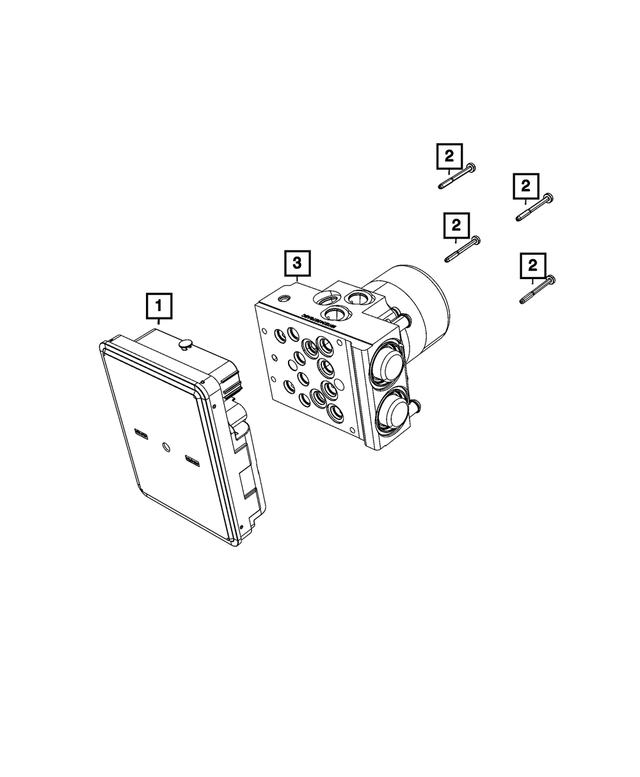 2
2
2
2
3
1