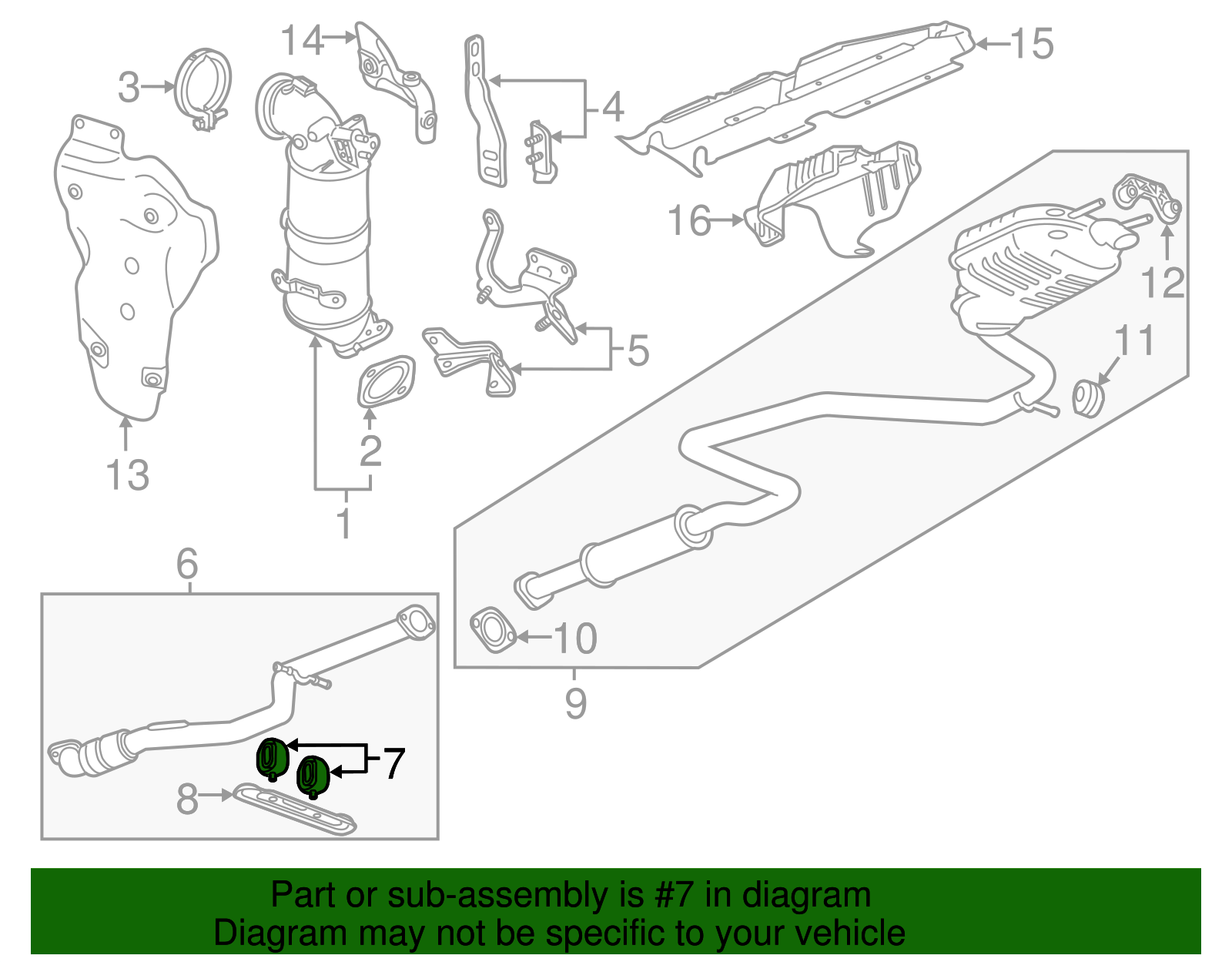 14
3
4
15
16
12
11
5
13
2
1
6
10
9
7
8

Part or sub-assembly is #7 in diagram
Diagram may not be specific to your vehicle