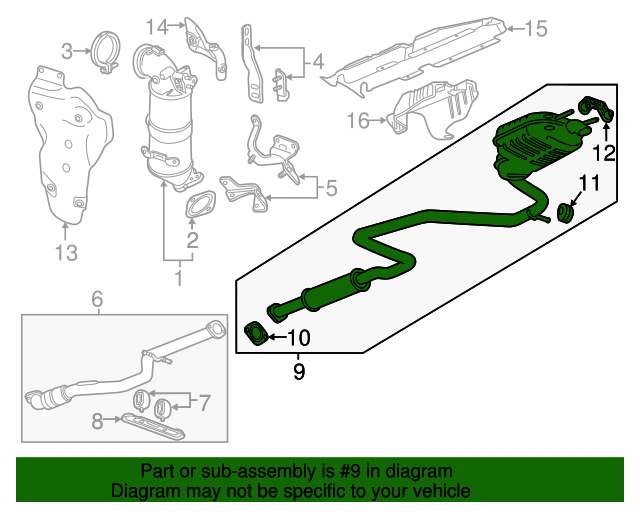 14
3
4
15
16
12
11
5
13
2
1
6
10
9
7
8

Part or sub-assembly is #9 in diagram
Diagram may not be specific to your vehicle