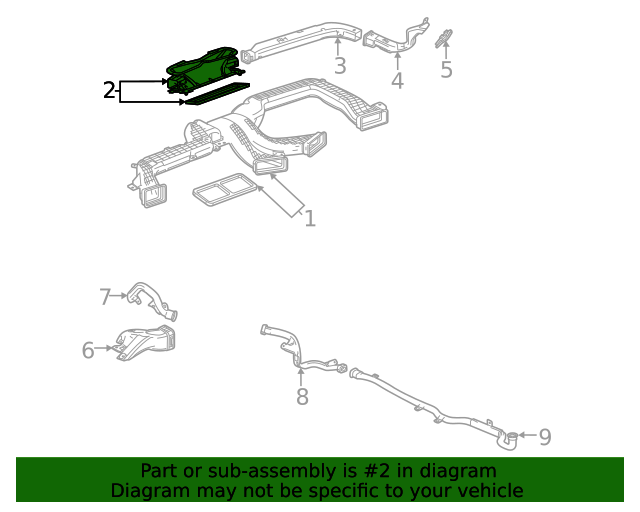 2
3
4
5
1
7
6
8
9

Part or sub-assembly is #2 in diagram
Diagram may not be specific to your vehicle