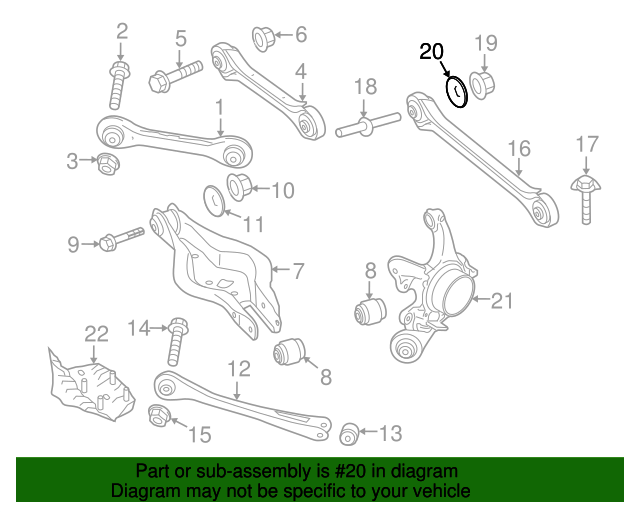 2
5
6
20
19
4
18
1
16
17
3
10
11
9
7
8
21
22
14
8
12
15
13

Part or sub-assembly is #20 in diagram
Diagram may not be specific to your vehicle