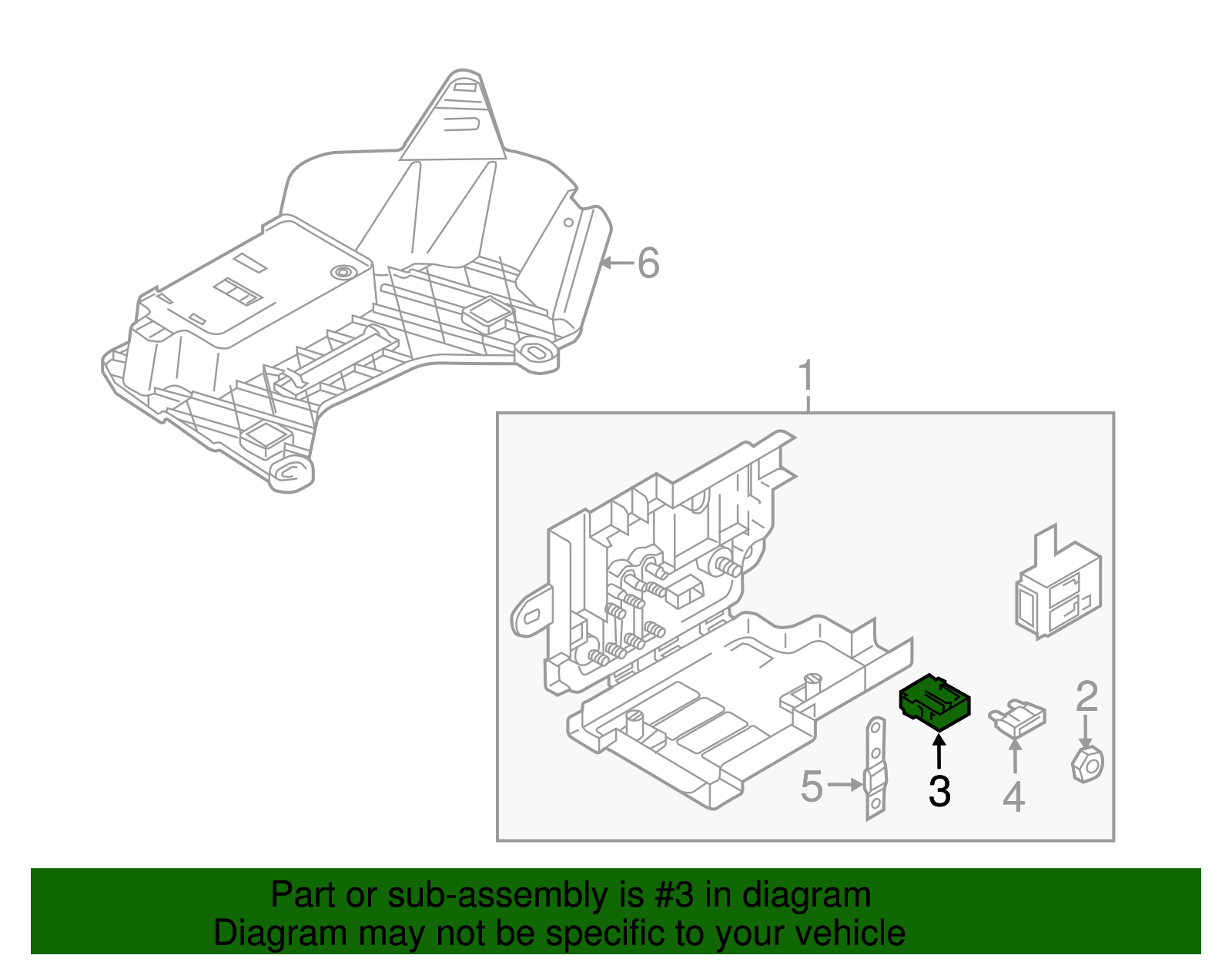 6
1
2
5
3
4

Part or sub-assembly is #3 in diagram
Diagram may not be specific to your vehicle