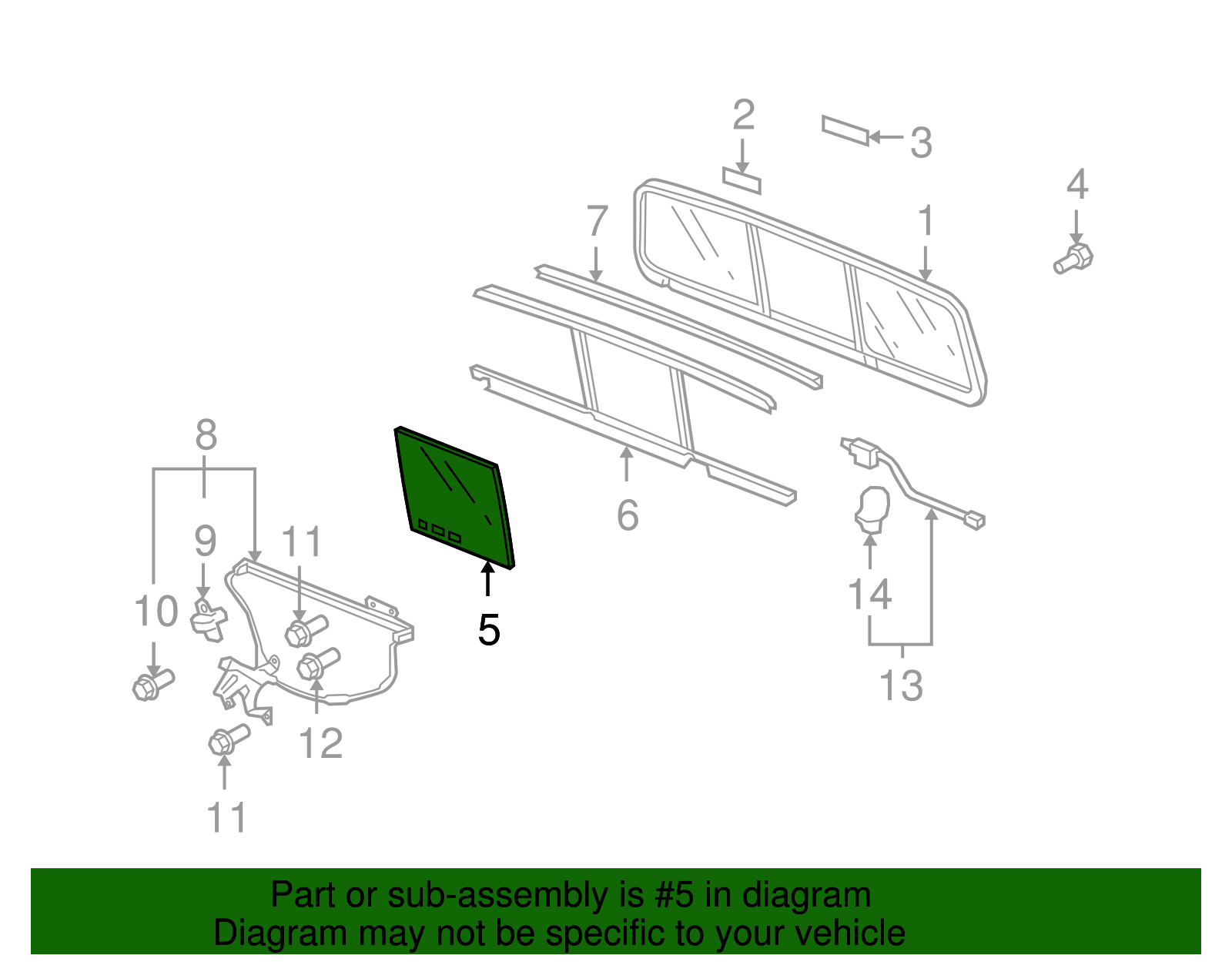 2
3
4
7
1
8
9
11
10
5
6
14
13
12
11

Part or sub-assembly is #5 in diagram
Diagram may not be specific to your vehicle