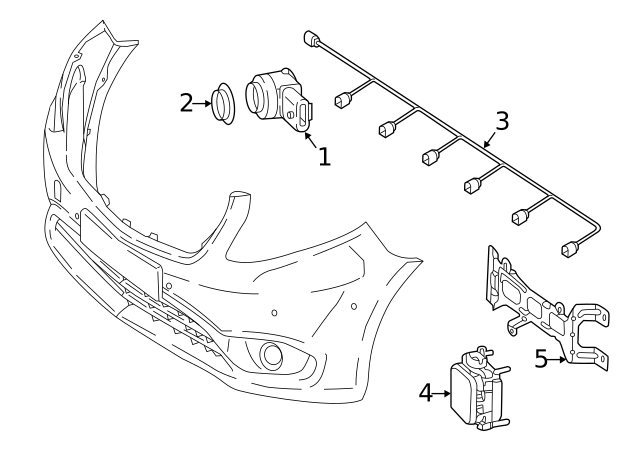 2
1
3
5
4