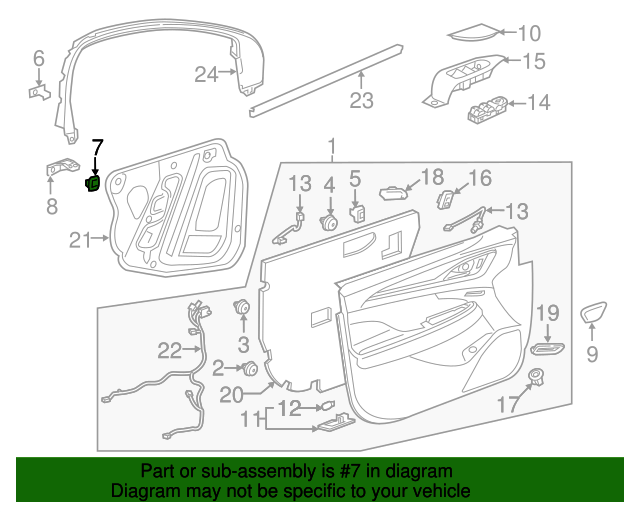 6
24
23
10
15
14
7
8
21
1
13
4
5
18
16
13
22
3
2
20
12
11
19
9
17

Part or sub-assembly is #7 in diagram
Diagram may not be specific to your vehicle