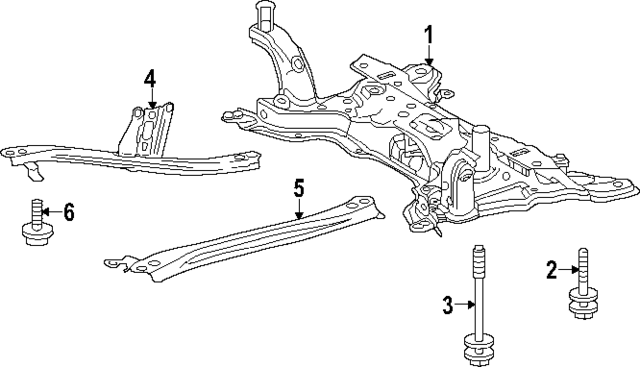 1
4
5
6
2
3