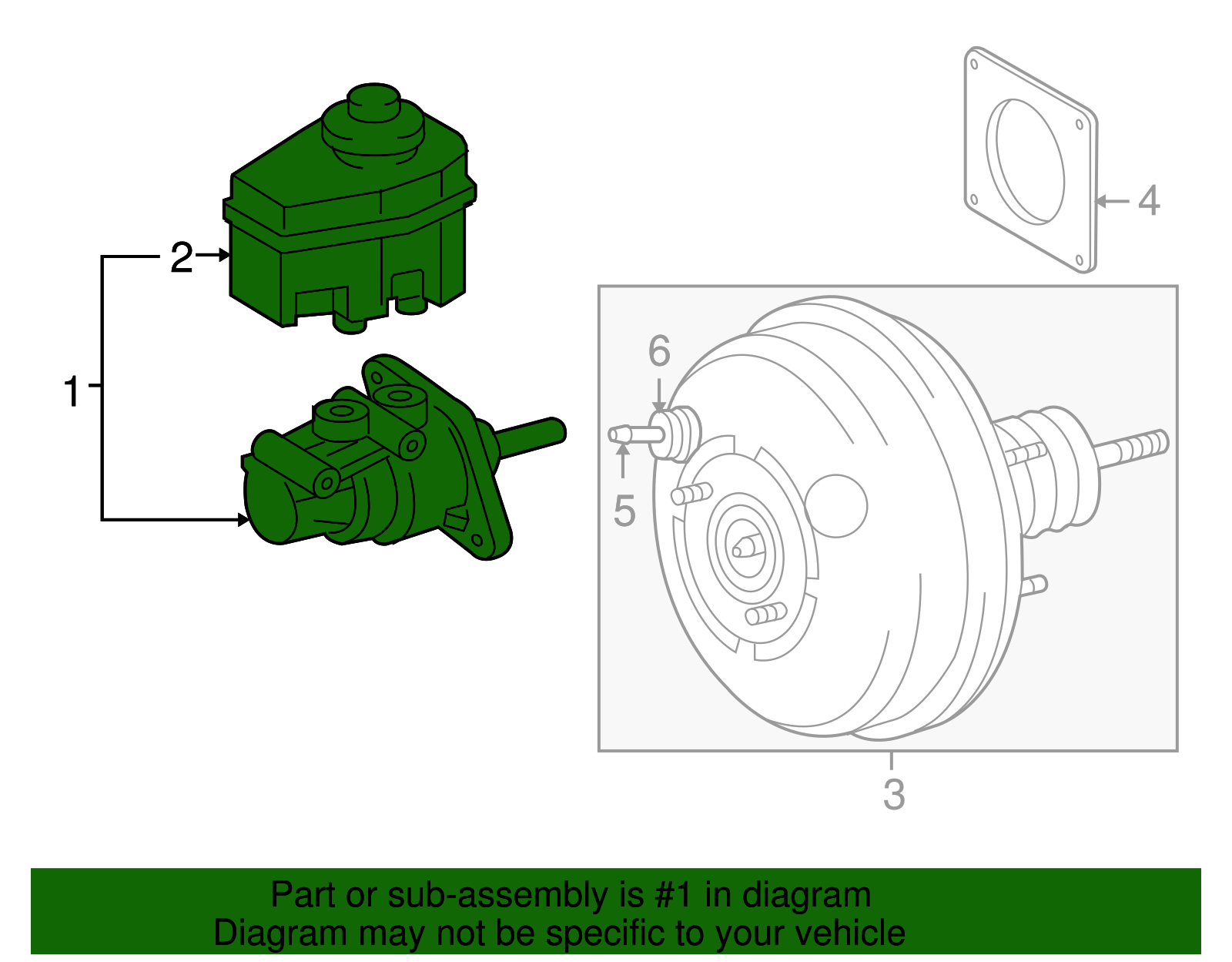 2

1

4

6

5

3

Part or sub-assembly is #1 in diagram
Diagram may not be specific to your vehicle