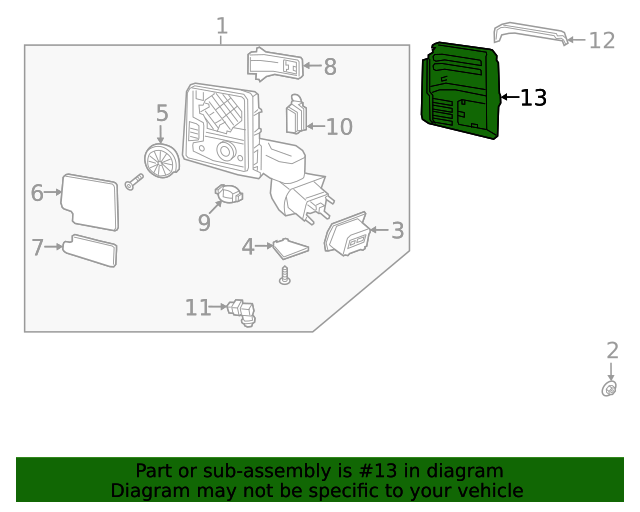 1

12

8

13

5

10

6

9

3

7

4

11

2

Part or sub-assembly is #13 in diagram
Diagram may not be specific to your vehicle