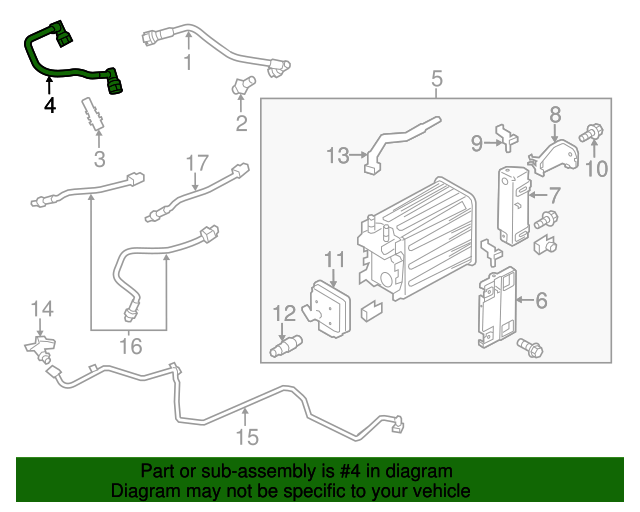 4
1
2
3
5
8
9
10
13
7
17
11
6
12
14
16
15

Part or sub-assembly is #4 in diagram
Diagram may not be specific to your vehicle