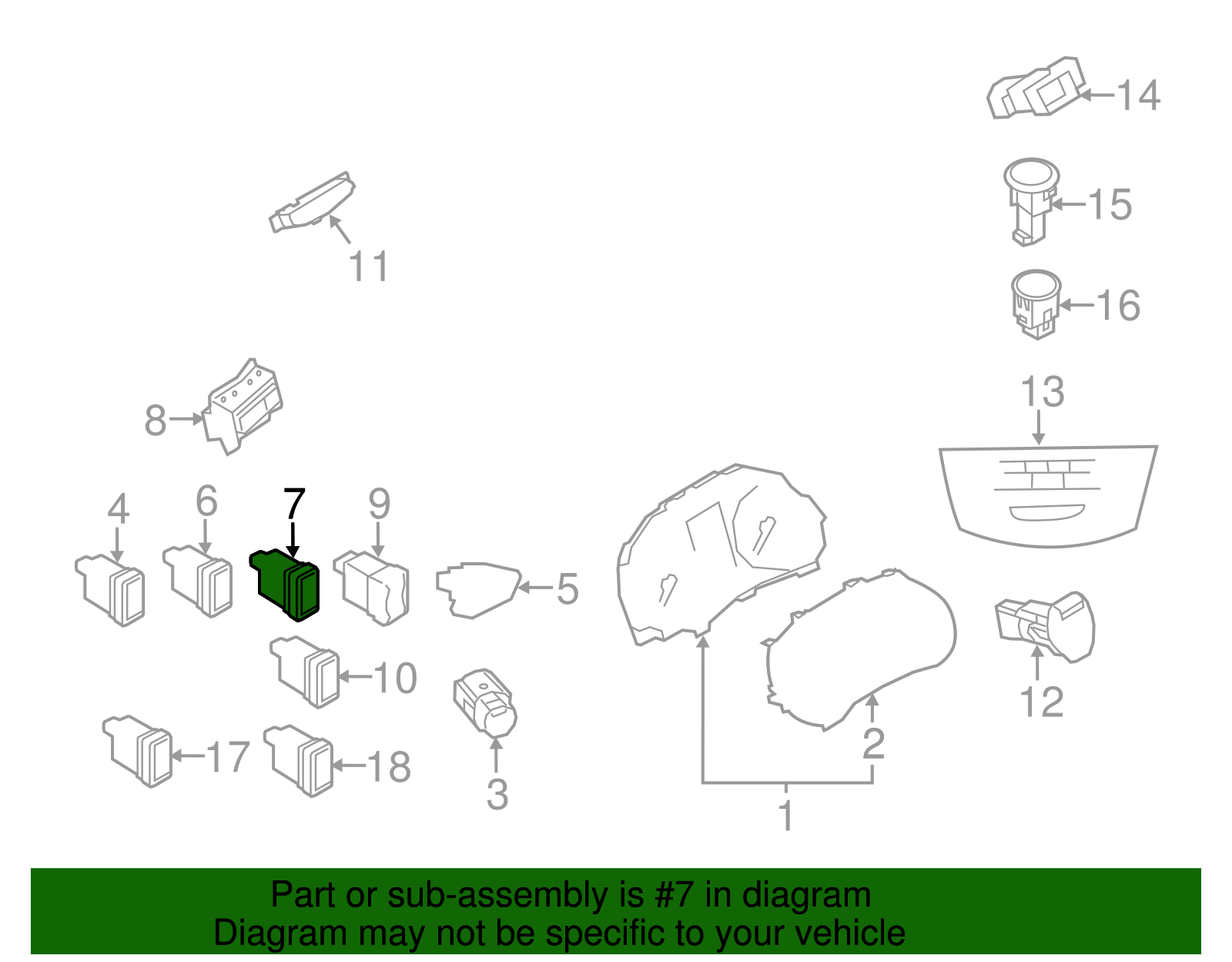 14
15
11
16
13
8
4
6
7
9
5
10
12
17
18
3
2
1
Part or sub-assembly is #7 in diagram
Diagram may not be specific to your vehicle