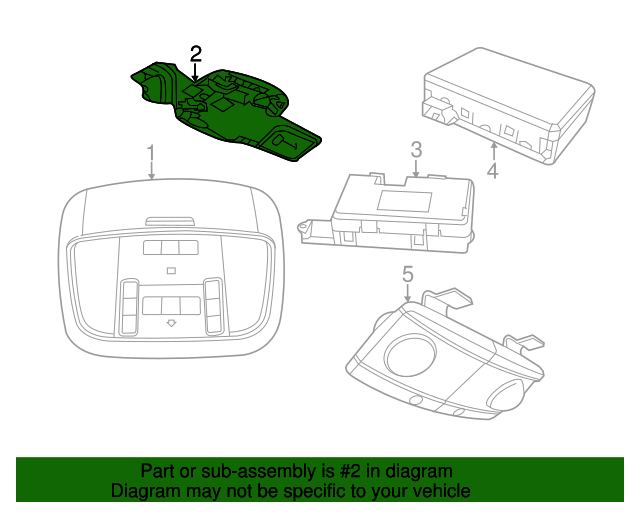 2
1
3
4
5
Part or sub-assembly is #2 in diagram
Diagram may not be specific to your vehicle