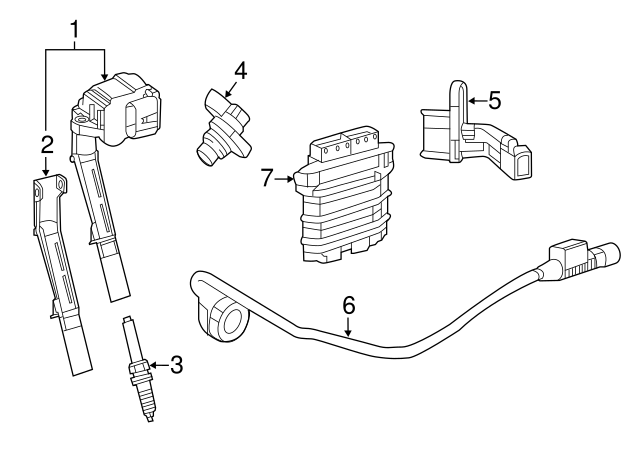 1
4
5
2
7
6
3