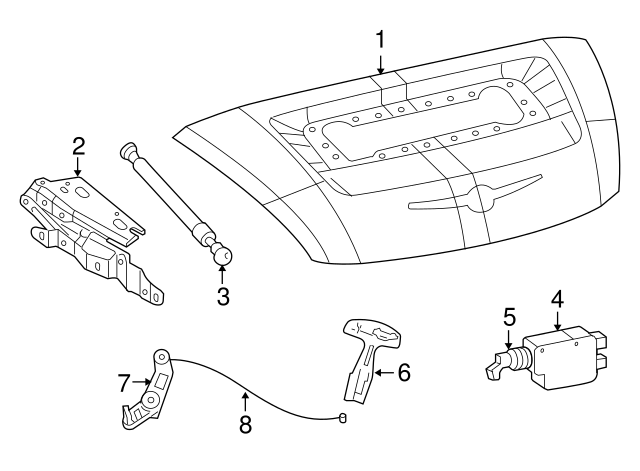 1
2
3
4
5
6
7
8