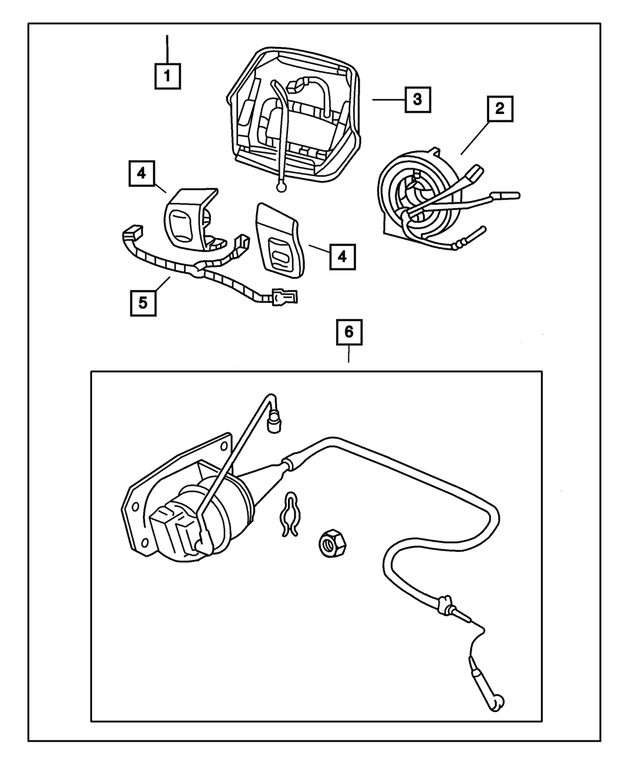 1
3
2
4
4
5
6