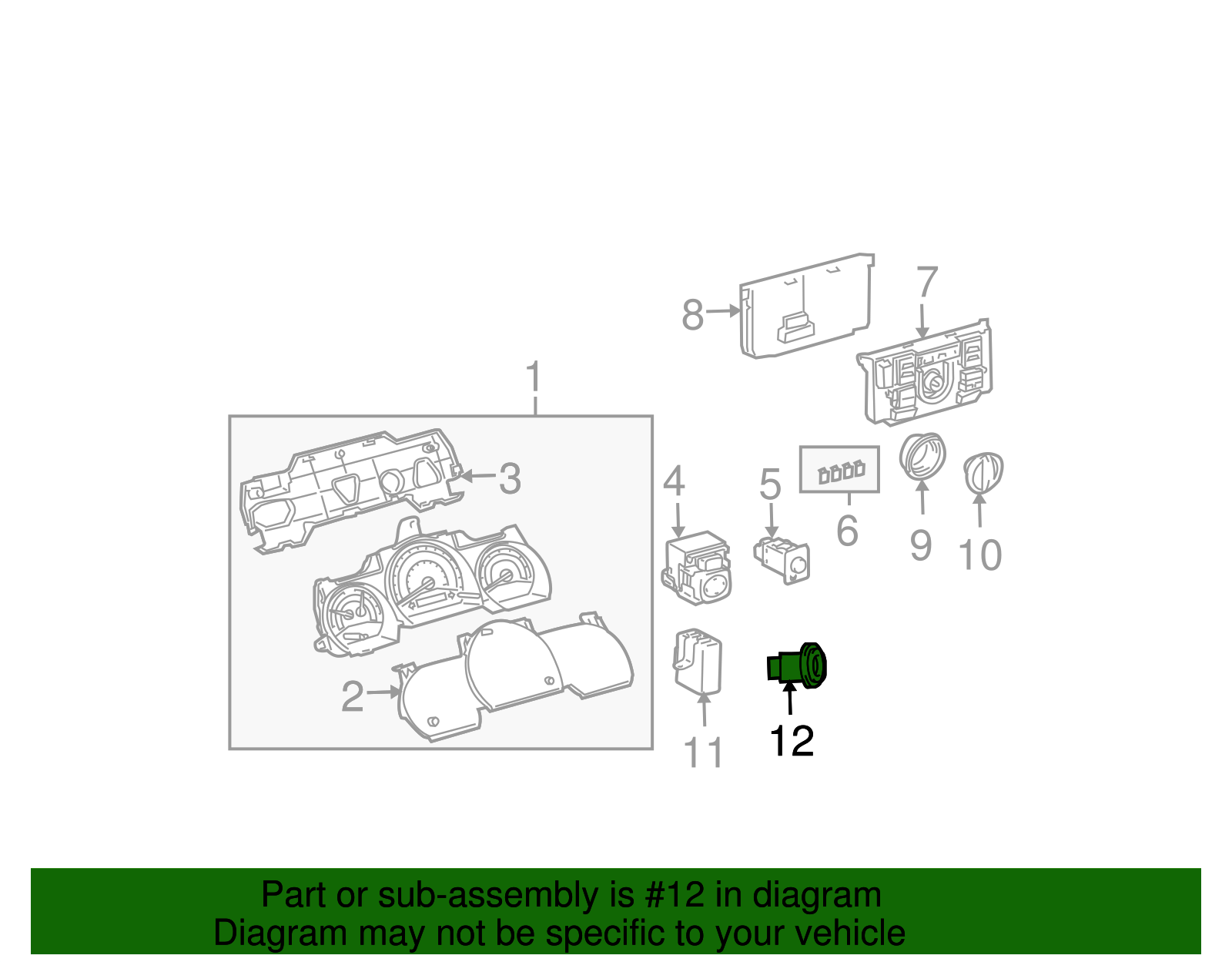 8
7
1
3
4
5
6
9
10
2
11
12

Part or sub-assembly is #12 in diagram
Diagram may not be specific to your vehicle