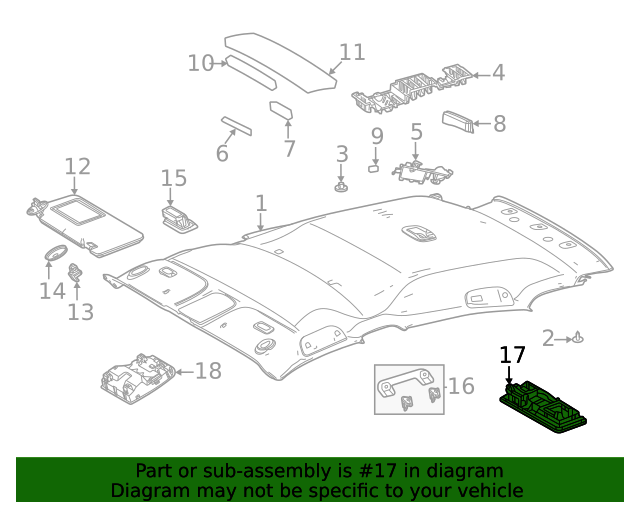 10
11
4
8
6
7
9
5
3
12
15
1
14
13
2
17
18
16

Part or sub-assembly is #17 in diagram
Diagram may not be specific to your vehicle