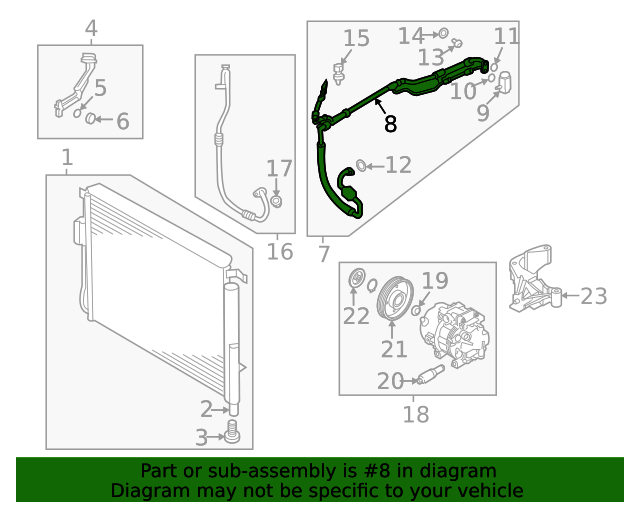 4
5
6
1
2
3
17
16
15
14
13
11
10
9
8
12
7
19
22
21
20
18
23

Part or sub-assembly is #8 in diagram
Diagram may not be specific to your vehicle