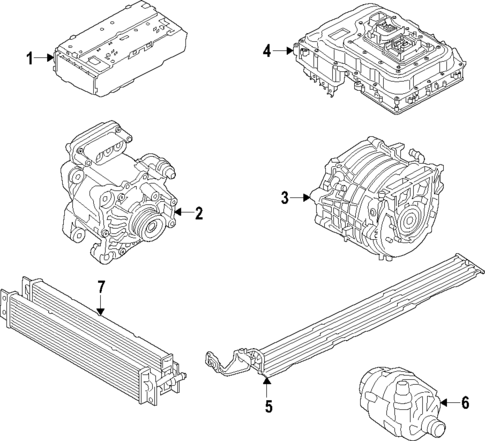 1
4
2
3
7
5
6