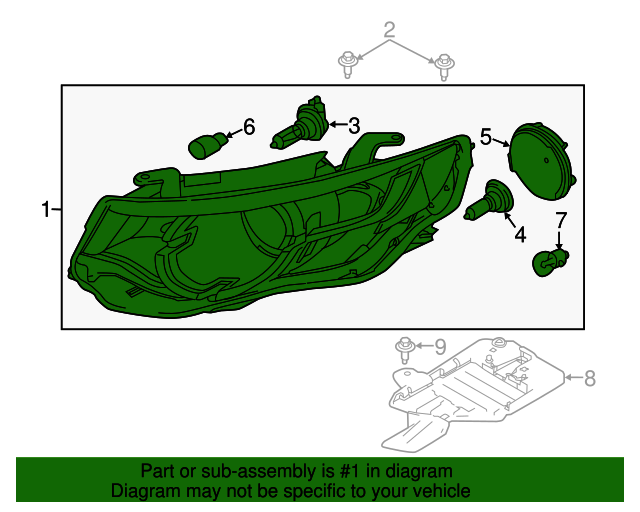 2
6
3
5
1
4
7
9
8

Part or sub-assembly is #1 in diagram
Diagram may not be specific to your vehicle