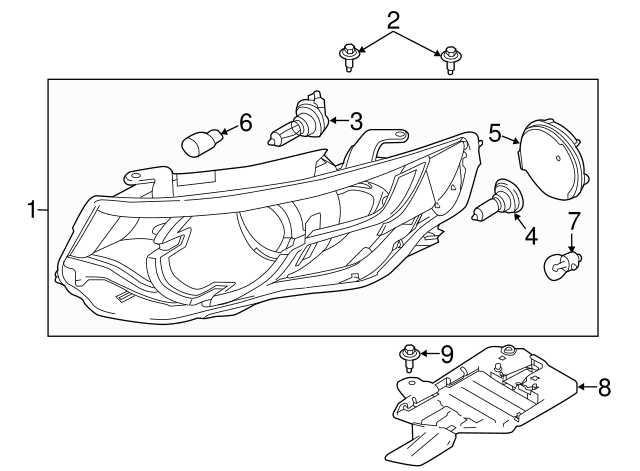 2
6
3
5
1
4
7
9
8