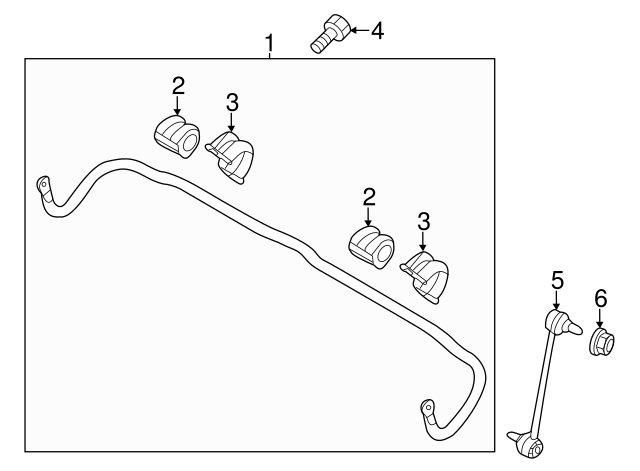 1
4
2
3
2
3
5
6