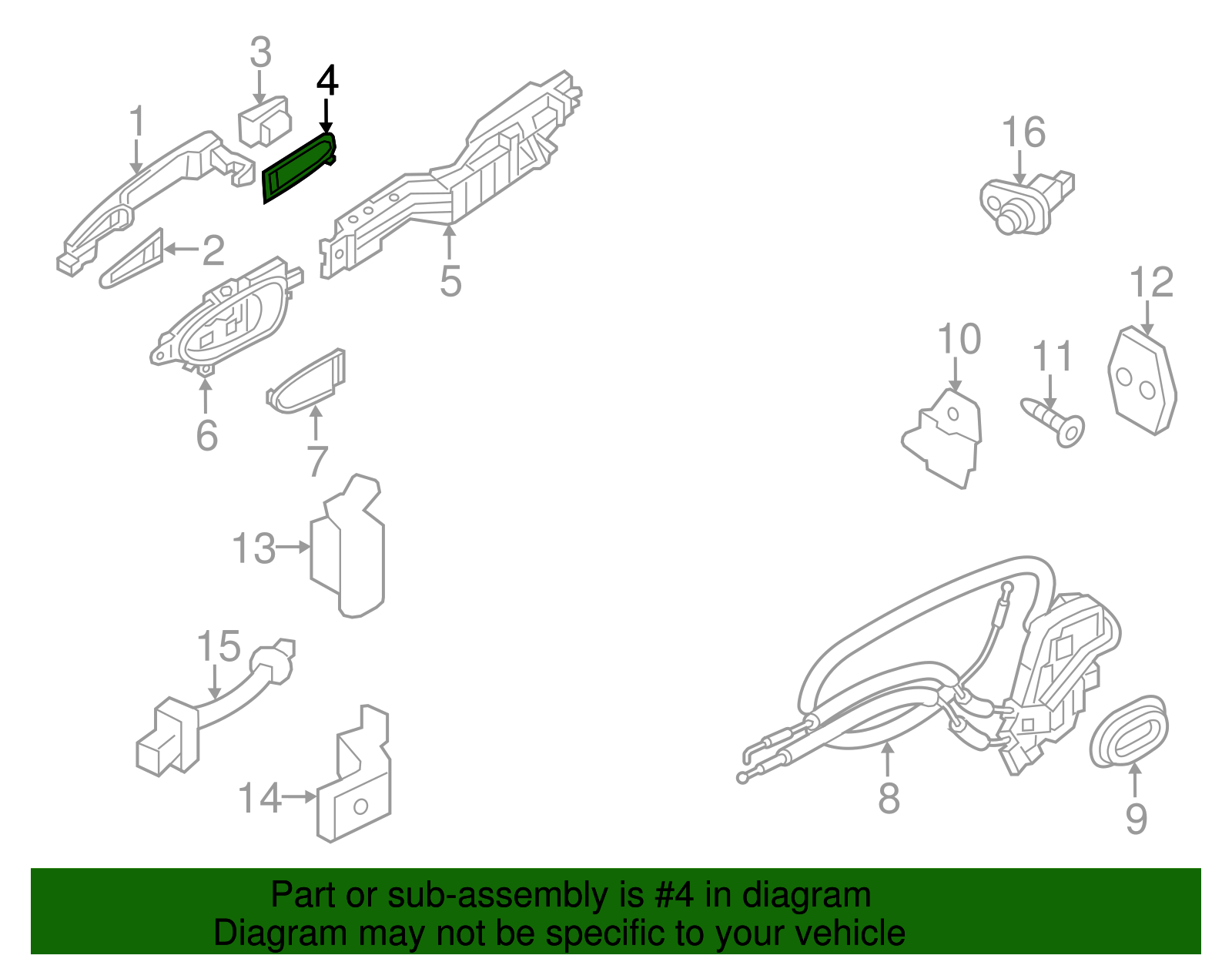 3
4
1
16
2
5
12
10
11
6
7
13
15
14
8
9

Part or sub-assembly is #4 in diagram
Diagram may not be specific to your vehicle