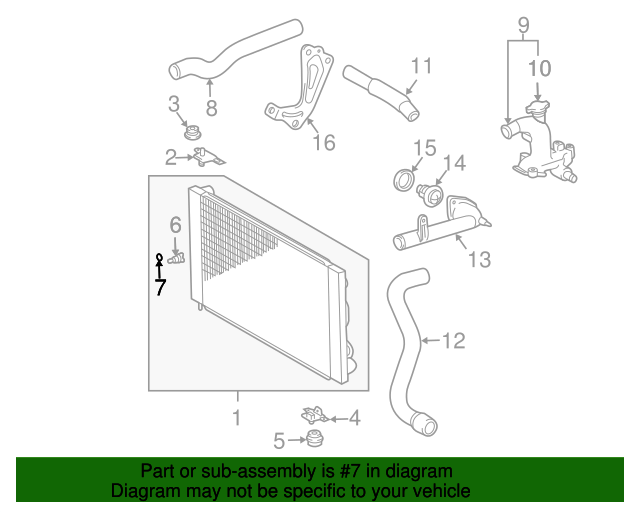 9
10
11
8
3
16
2
15
14
6
7
13
12
1
4
5

Part or sub-assembly is #7 in diagram
Diagram may not be specific to your vehicle