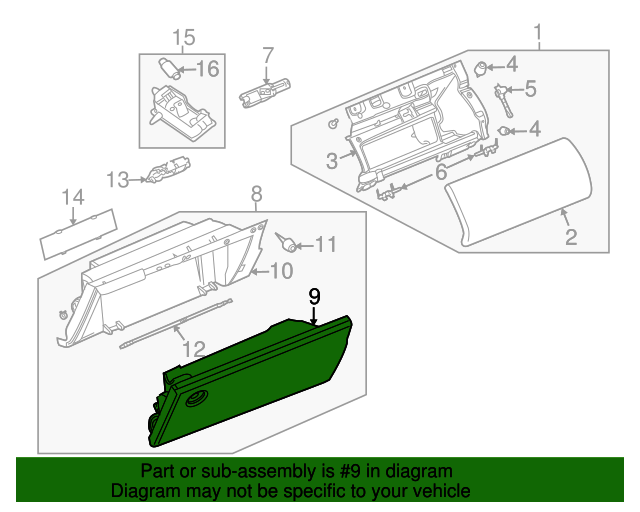 15
16
7
1
4
5
4
3
6
2
13
14
8
11
10
9
12

Part or sub-assembly is #9 in diagram
Diagram may not be specific to your vehicle