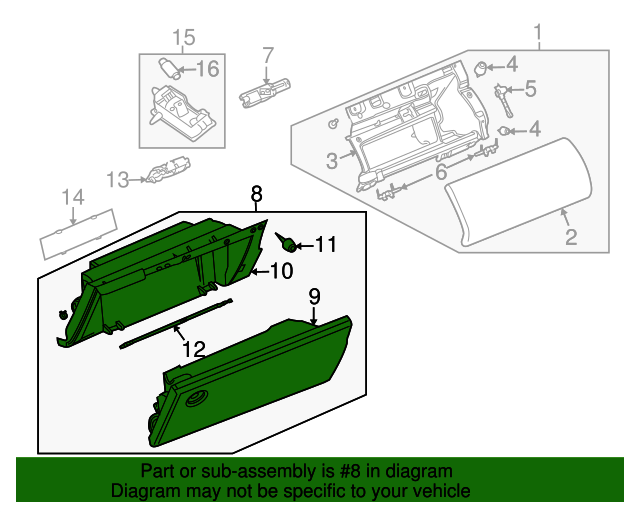 15
16
7
1
4
5
4
3
6
2
13
14
8
11
10
9
12

Part or sub-assembly is #8 in diagram
Diagram may not be specific to your vehicle