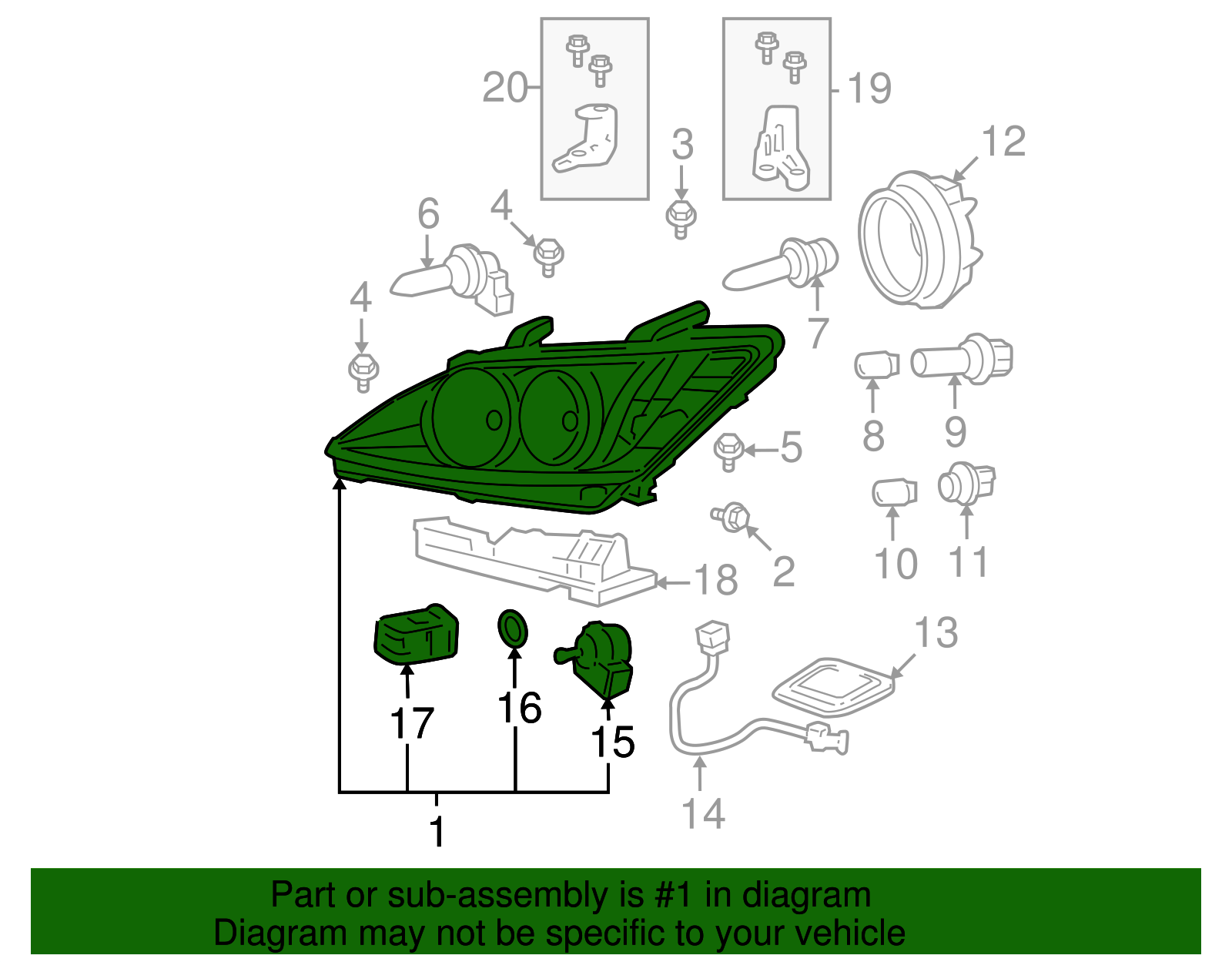 20
19
3
12
6
4
4
7
8
9
5
10
11
2
18
13
17
16
15
14
1

Part or sub-assembly is #1 in diagram
Diagram may not be specific to your vehicle