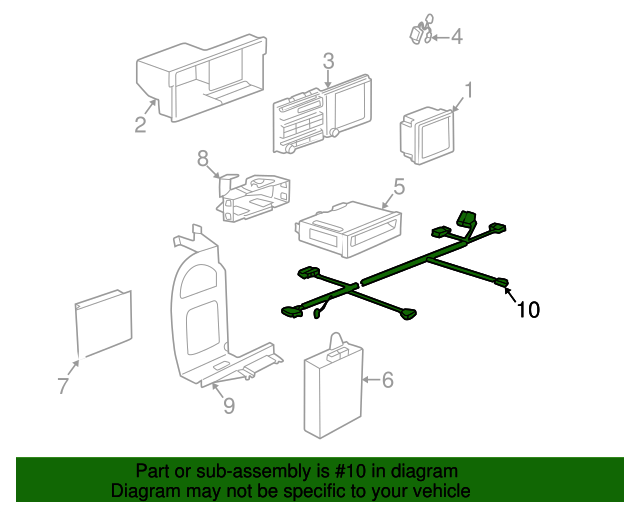 4
3
1
2
8
5
10
7
9
6

Part or sub-assembly is #10 in diagram
Diagram may not be specific to your vehicle