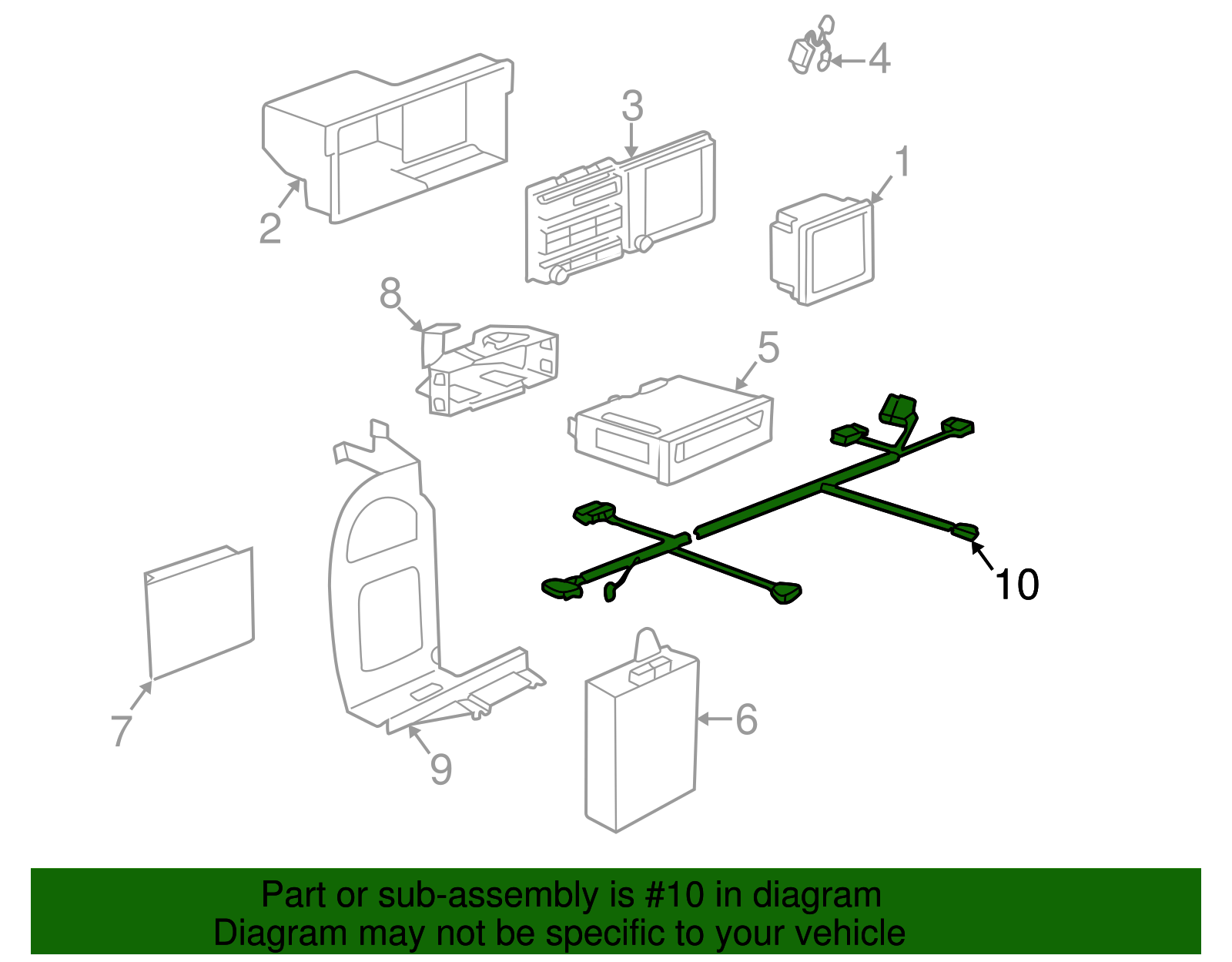 4
3
1
2
8
5
10
7
9
6

Part or sub-assembly is #10 in diagram
Diagram may not be specific to your vehicle