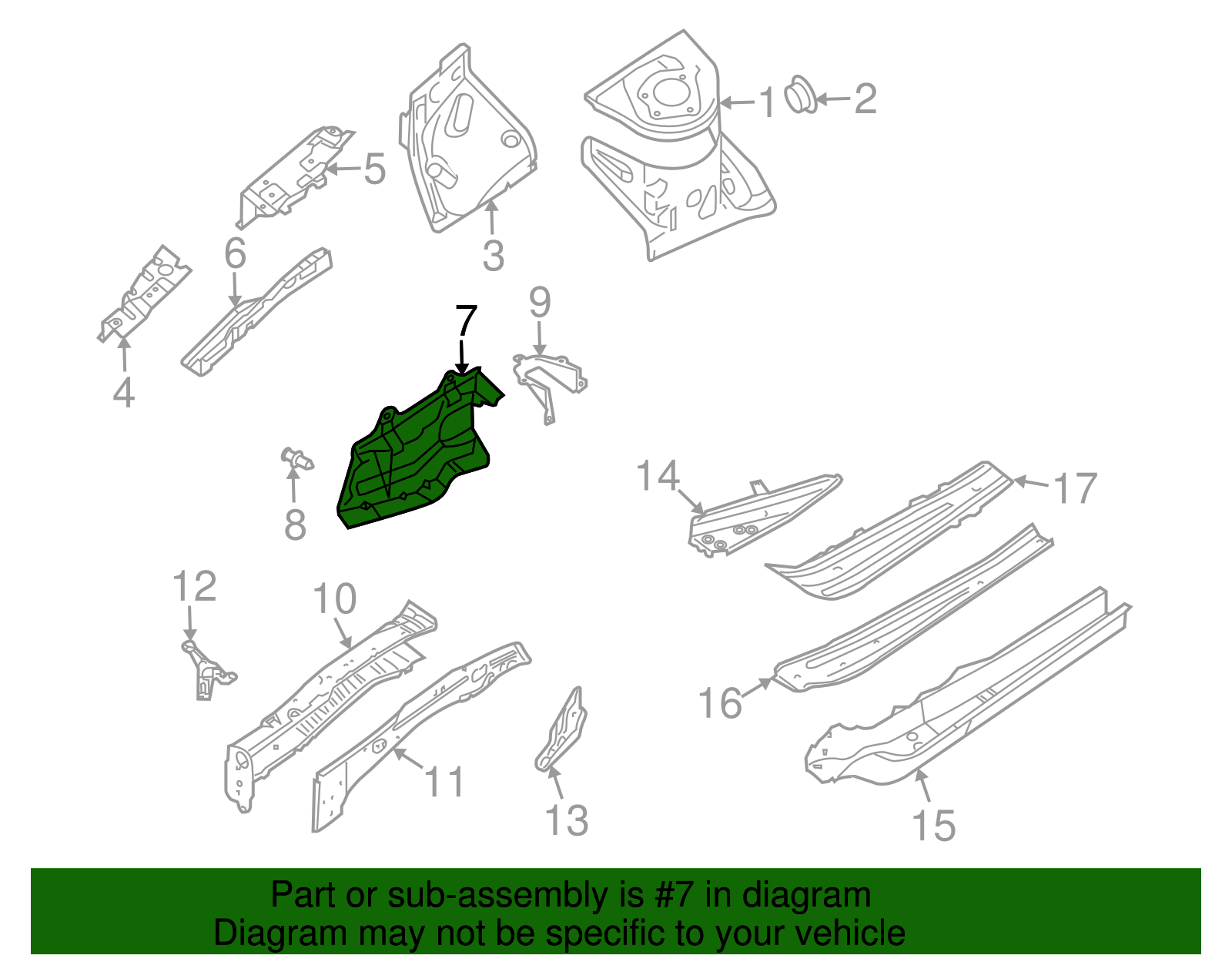 1
2
5
3
6
4
7
9
8
14
17
12
10
16
11
13
15

Part or sub-assembly is #7 in diagram
Diagram may not be specific to your vehicle