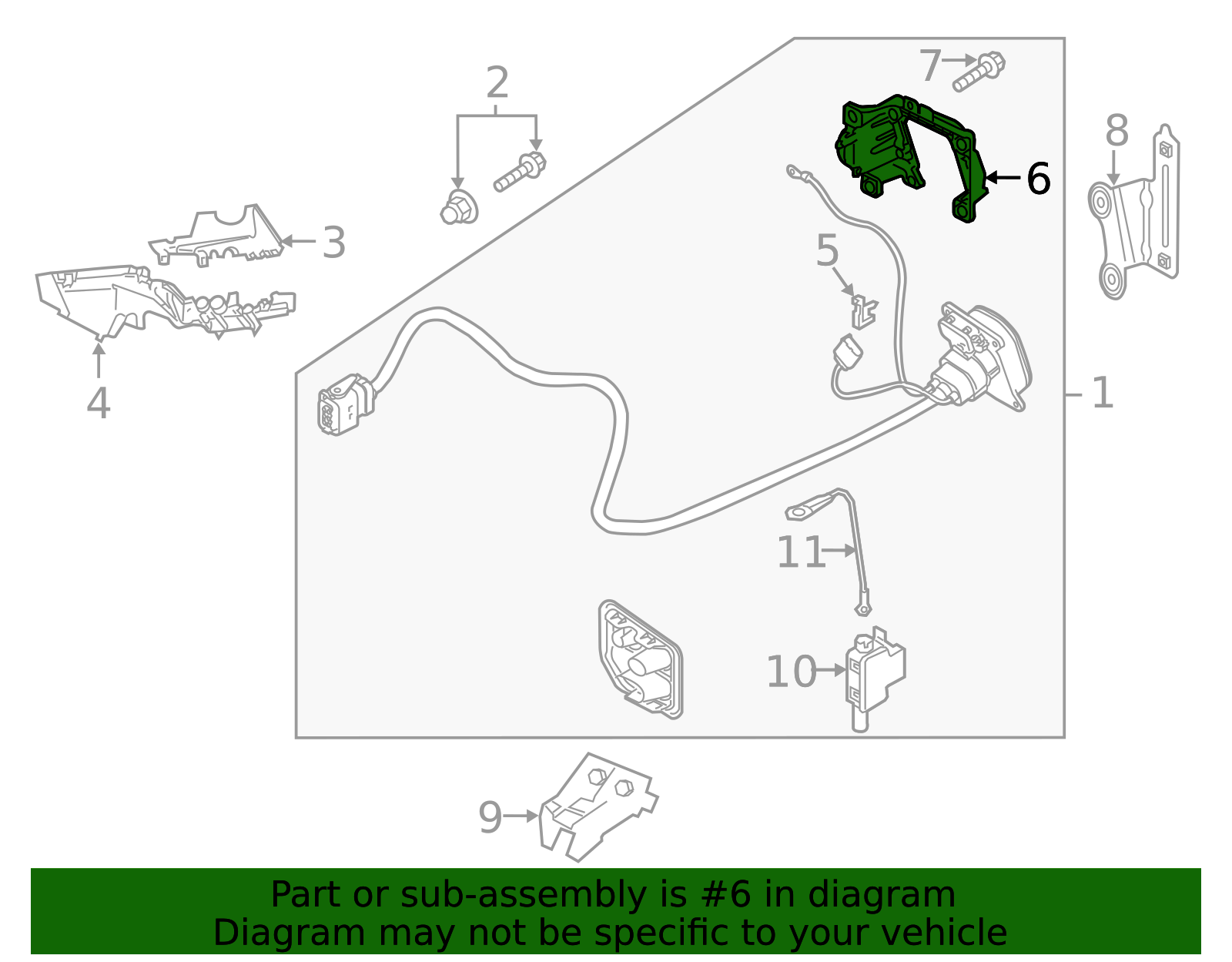 2
7
8
6
3
5
4
1
11
10
9

Part or sub-assembly is #6 in diagram
Diagram may not be specific to your vehicle