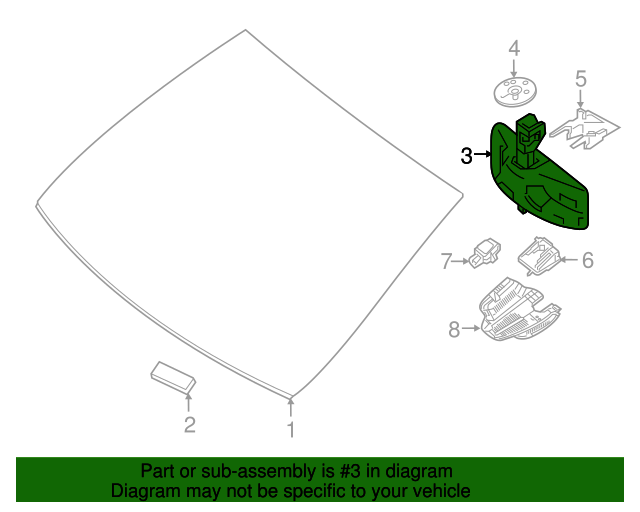 4
5
3
7
6
8
2
1
Part or sub-assembly is #3 in diagram
Diagram may not be specific to your vehicle