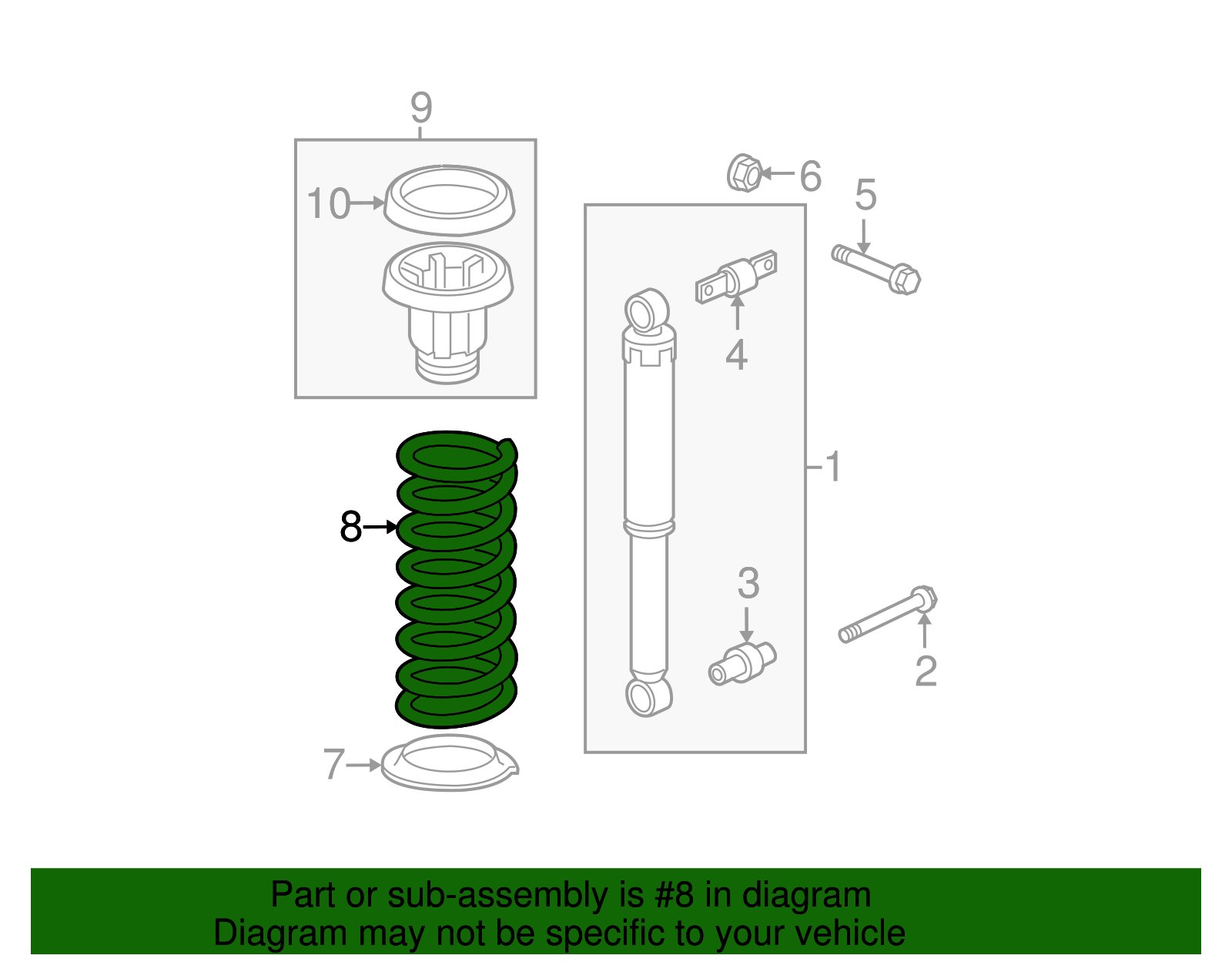 9
10
6
5
4
1
8
3
2
7

Part or sub-assembly is #8 in diagram
Diagram may not be specific to your vehicle